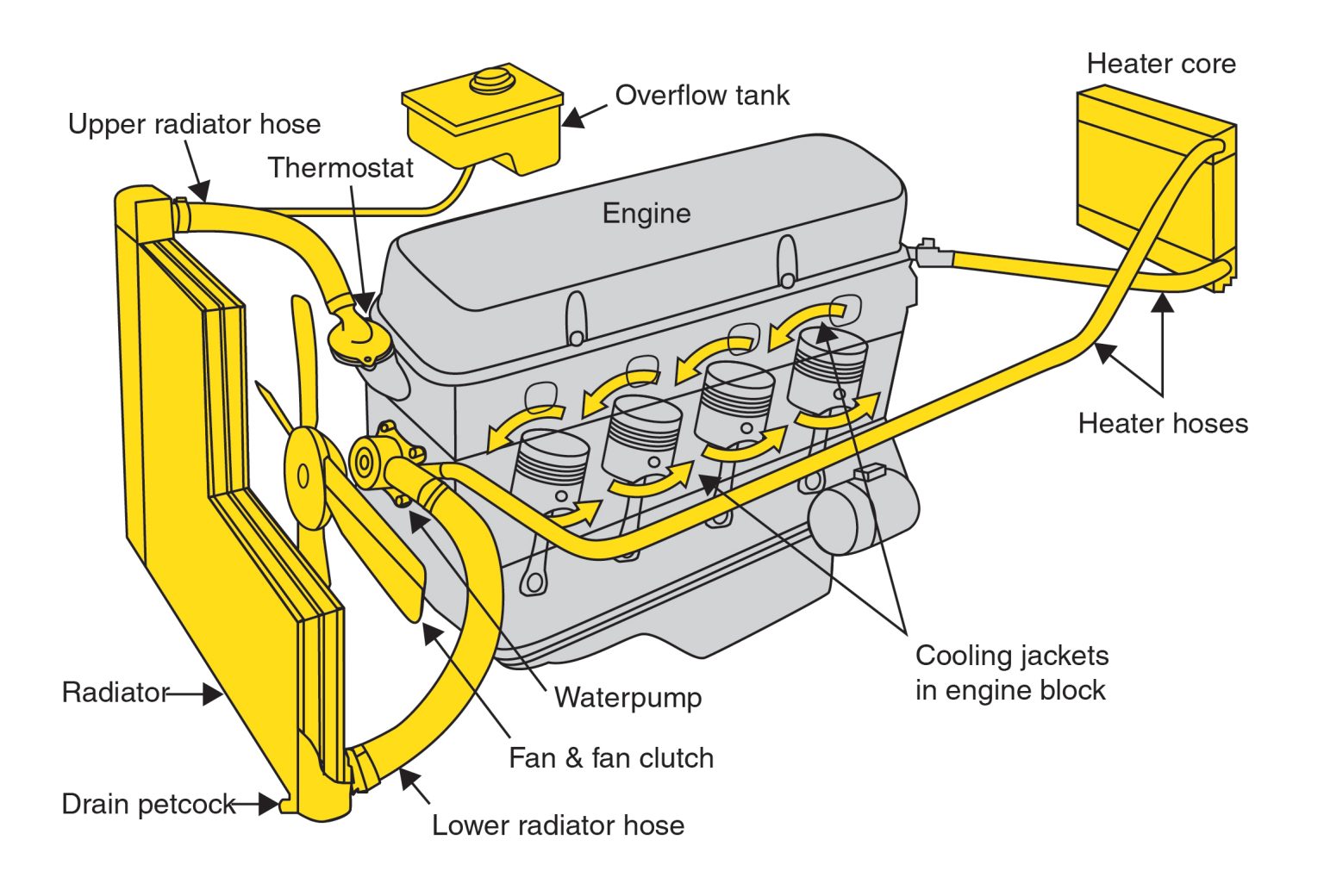 Heater core
Overflow tank
Upper radiator hose
Thermostat
Engine
Heater hoses
Cooling jackets in engine block
Radiator
Waterpump
Fan & fan clutch
Drain petcock
Lower radiator hose